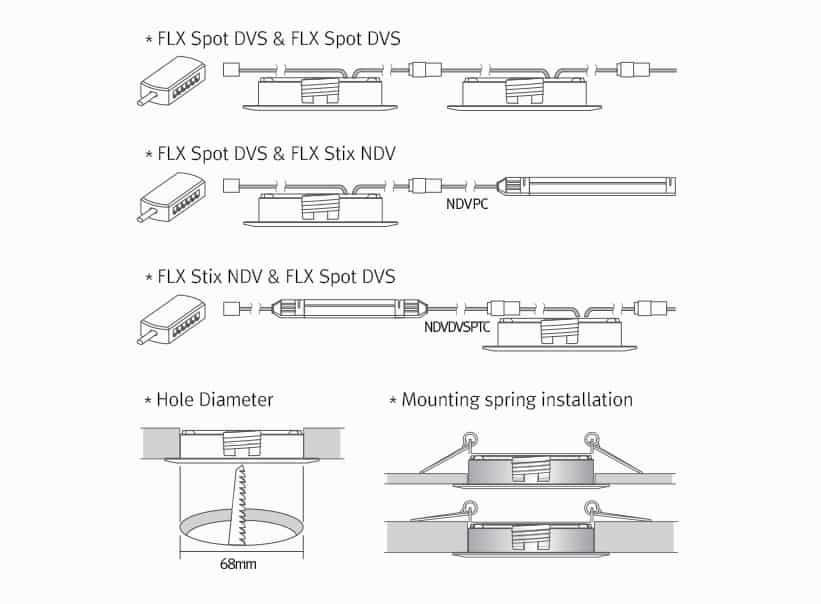 * FLX Spot DVS & FLX Spot DVS

* FLX Spot DVS & FLX Stix NDV

NDVPC

* FLX Stix NDV & FLX Spot DVS

NDVDVSPTC

* Hole Diameter

68mm

* Mounting spring installation