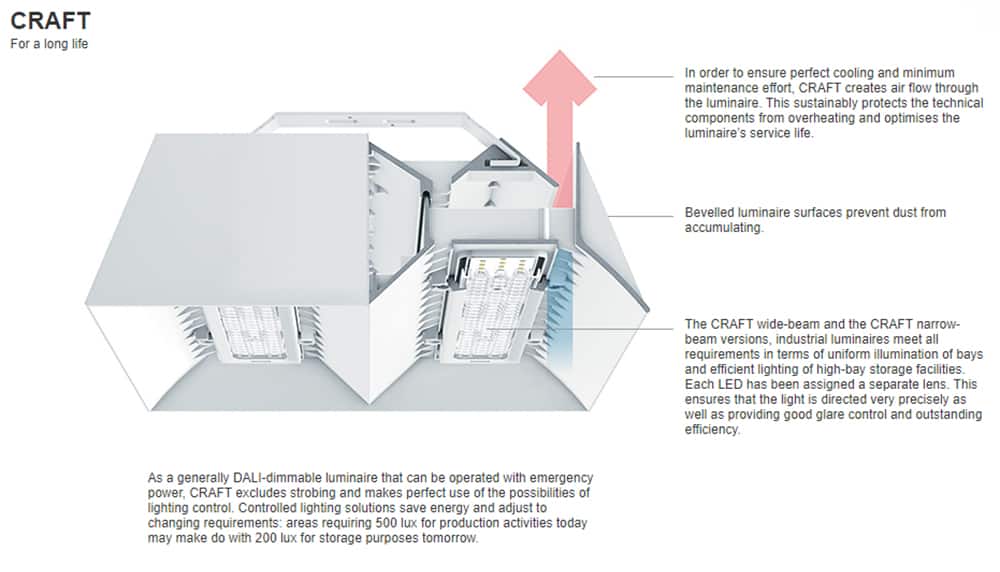 CRAFT
For a long life

In order to ensure perfect cooling and minimum maintenance effort, CRAFT creates air flow through the luminaire. This sustainably protects the technical components from overheating and optimises the luminaire's service life.

Bevelled luminaire surfaces prevent dust from accumulating.

The CRAFT wide-beam and the CRAFT narrow-beam versions, industrial luminaires meet all requirements in terms of uniform illumination of bays and efficient lighting of high-bay storage facilities. Each LED has been assigned a separate lens. This ensures that the light is directed very precisely as well as providing good glare control and outstanding efficiency.

As a generally DALI-dimmable luminaire that can be operated with emergency power, CRAFT excludes strobing and makes perfect use of the possibilities of lighting control. Controlled lighting solutions save energy and adjust to changing requirements: areas requiring 500 lux for production activities today may make do with 200 lux for storage purposes tomorrow.