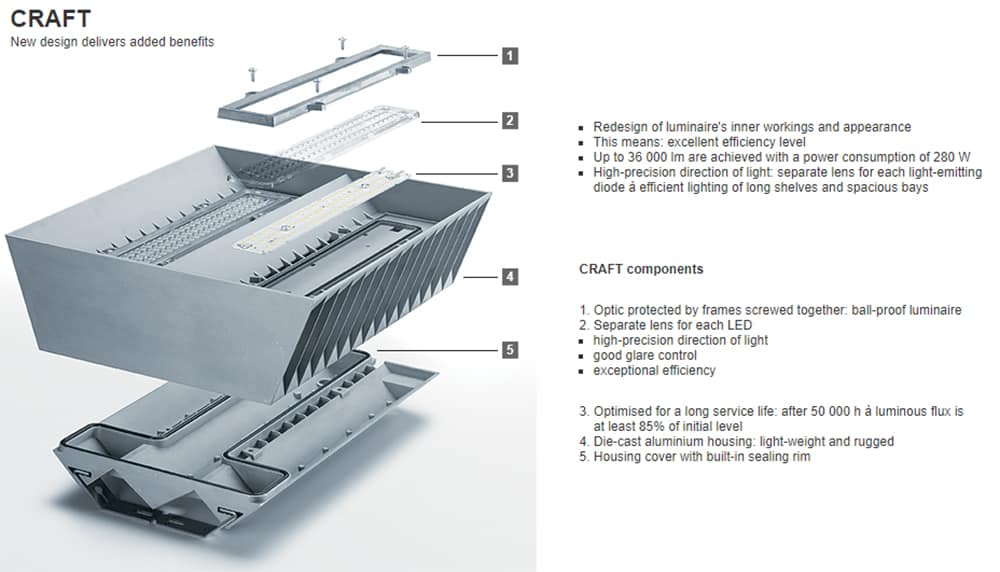 CRAFT
New design delivers added benefits

1
2
3
4
5

- Redesign of luminaire's inner workings and appearance
- This means: excellent efficiency level
- Up to 36 000 lm are achieved with a power consumption of 280 W
- High-precision direction of light: separate lens for each light-emitting diode à efficient lighting of long shelves and spacious bays

CRAFT components

1. Optic protected by frames screwed together: ball-proof luminaire
2. Separate lens for each LED
- high-precision direction of light
- good glare control
- exceptional efficiency

3. Optimised for a long service life: after 50 000 h à luminous flux is at least 85% of initial level
4. Die-cast aluminium housing: light-weight and rugged
5. Housing cover with built-in sealing rim