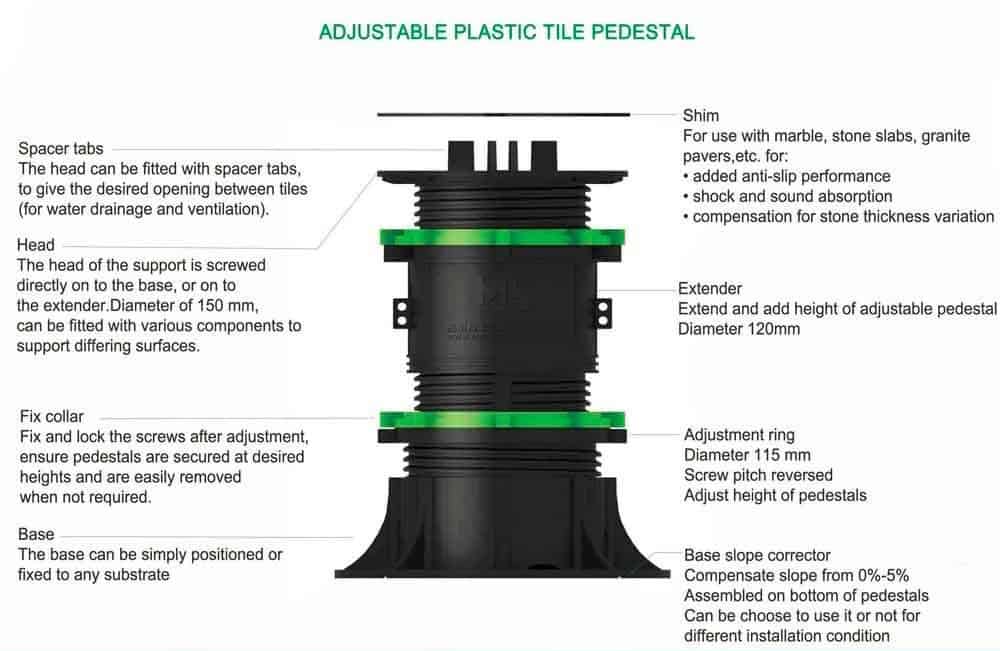 ADJUSTABLE PLASTIC TILE PEDESTAL

Spacer tabs
The head can be fitted with spacer tabs, to give the desired opening between tiles (for water drainage and ventilation).

Head
The head of the support is screwed directly on to the base, or on to the extender.Diameter of 150 mm, can be fitted with various components to support differing surfaces.

Fix collar
Fix and lock the screws after adjustment, ensure pedestals are secured at desired heights and are easily removed when not required.

Base
The base can be simply positioned or fixed to any substrate

Shim
For use with marble, stone slabs, granite pavers,etc. for:
• added anti-slip performance
• shock and sound absorption
• compensation for stone thickness variation

Extender
Extend and add height of adjustable pedestal
Diameter 120mm

Adjustment ring
Diameter 115 mm
Screw pitch reversed
Adjust height of pedestals

Base slope corrector
Compensate slope from 0%-5%
Assembled on bottom of pedestals
Can be choose to use it or not for different installation condition