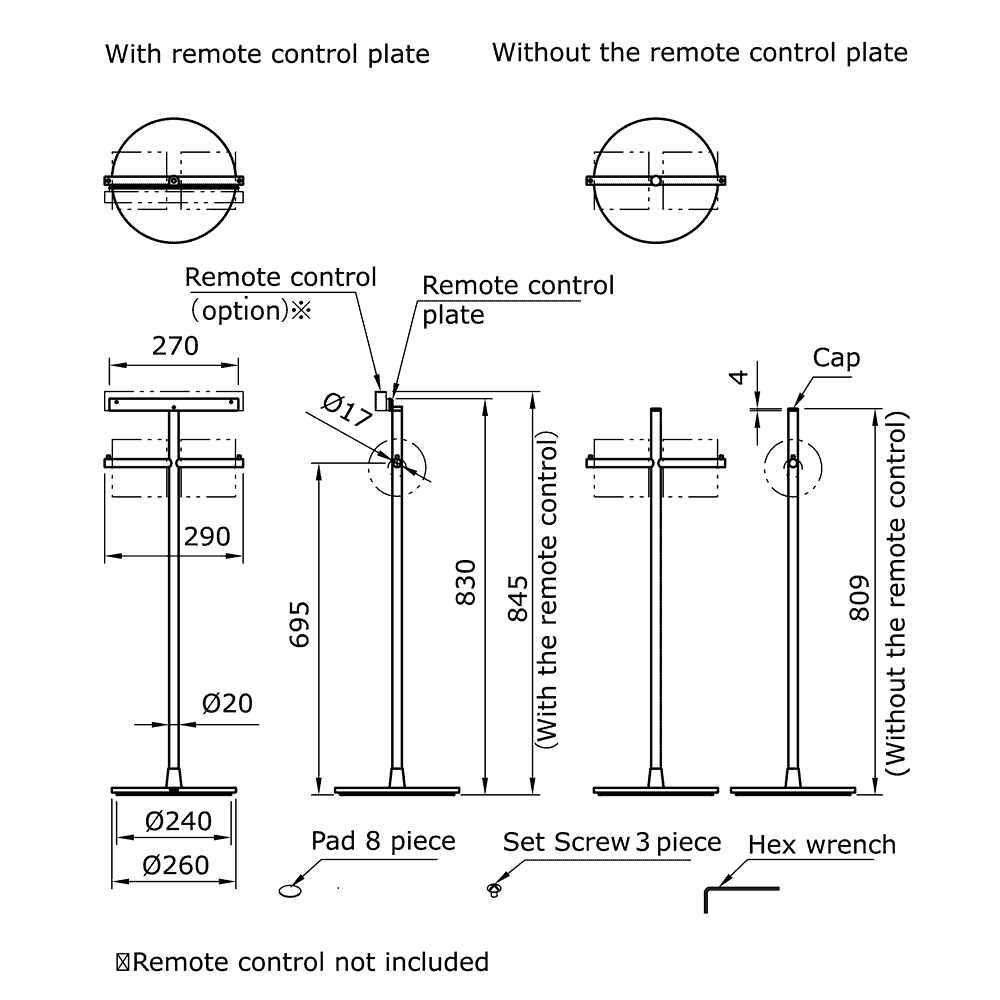 With remote control plate

Without the remote control plate

Remote control (option)※

Remote control plate

270

Ø17

Cap

4

290

695

830

845 (With the remote control)

809 (Without the remote control)

Ø20

Ø240

Ø260

Pad 8 piece

Set Screw 3 piece

Hex wrench

※Remote control not included